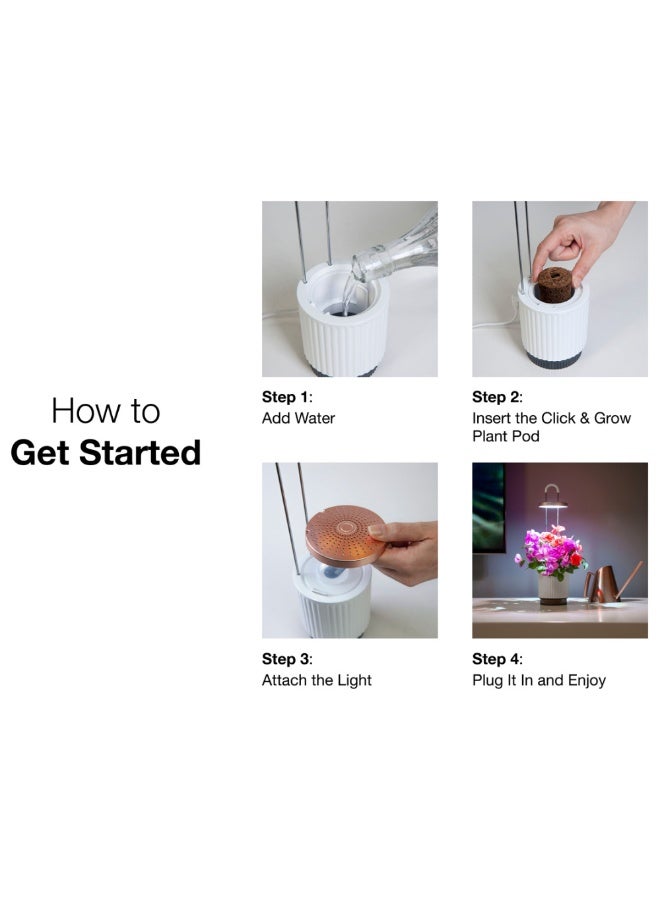 How to
Get Started

Step 1:
Add Water

Step 2:
Insert the Click & Grow Plant Pod

Step 3:
Attach the Light

Step 4:
Plug It In and Enjoy